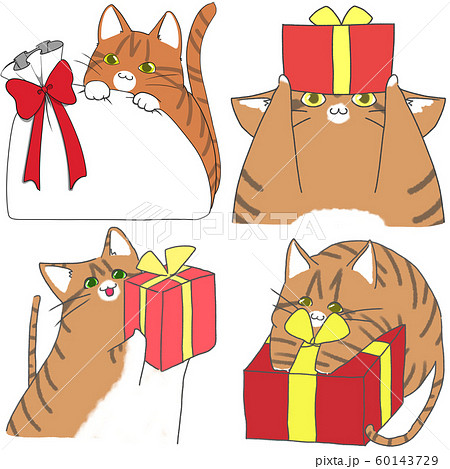 PIXTA

pixta.jp - 60143729