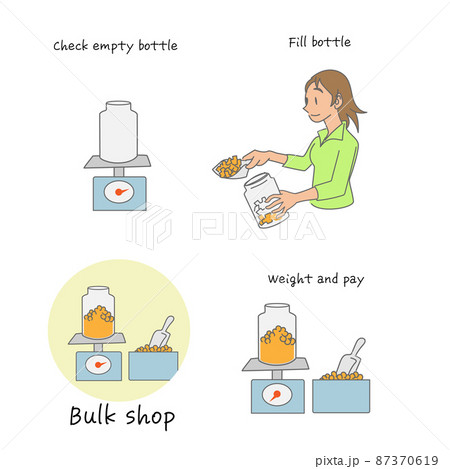 Check empty bottle

Fill bottle

PIXTA

Weight and pay

Bulk shop

pixta.jp - 87370619