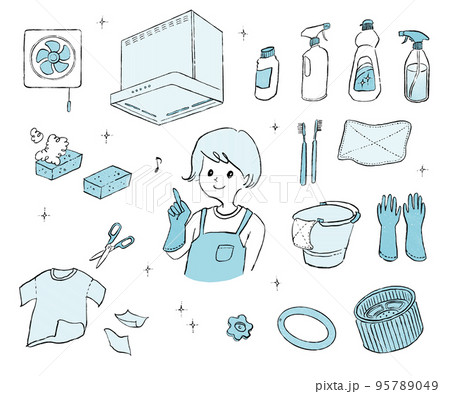 PIXTA

pixta.jp - 95789049