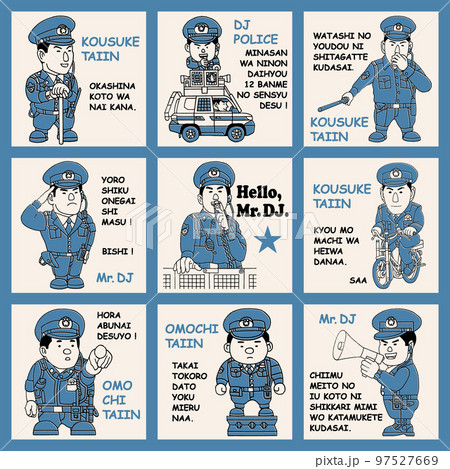 KOUSUKE TAIIN

OKASHINA KOTO WA NAI KANA.

DJ POLICE

MINASAN WA NINON DAIHYOU 12 BANME NO SENSYU DESU !

WATASHI NO YOUDOU NI SHITAGATTE KUDASAI.

KOUSUKE TAIIN

YORO SHIKU ONEGAI SHI MASU !

BISHI !

Mr. DJ

Hello, Mr. DJ.

PIXTA

KOUSUKE TAIIN

KYOU MO MACHI WA HEIWA DANAA.

SAA

HORA ABUNAI DESUYO !

OMO CHI TAIIN

OMOCHI TAIIN

TAKAI TOKORO DATO YOKU MIERU NAA.

Mr. DJ

CHIIMU MEITO NO IU KOTO NI SHIKKARI MIMI WO KATAMUKETE KUDASAI.

pixta.jp - 97527669