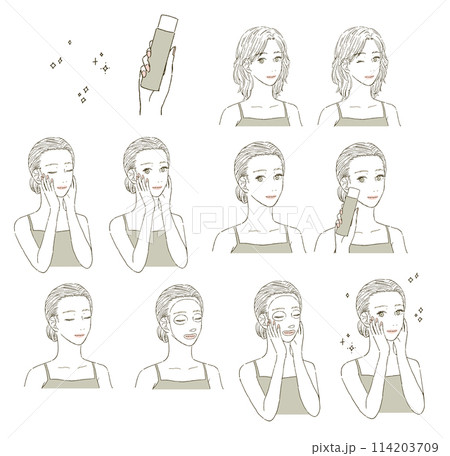 PIXTA

pixta.jp - 114203709