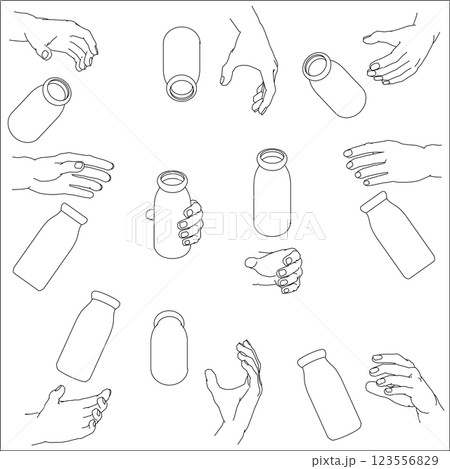 PIXTA

pixta.jp - 123556829