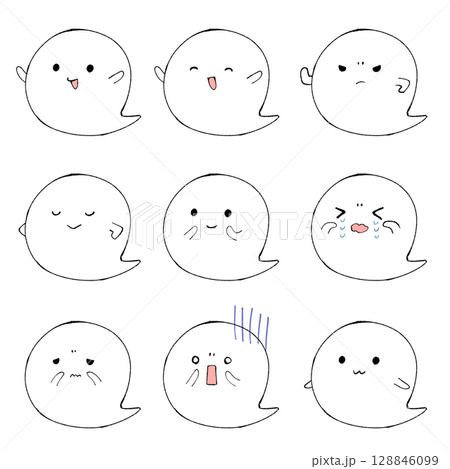 PIXTA

pixta.jp - 128846099