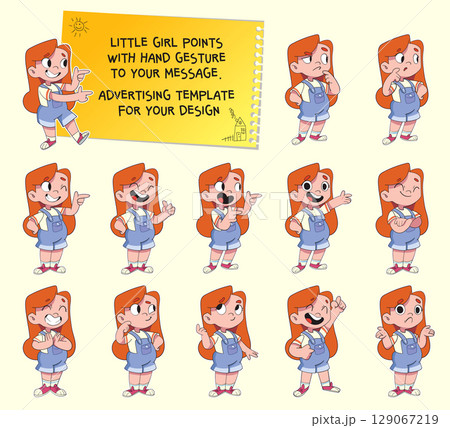 LITTLE GIRL POINTS WITH HAND GESTURE TO YOUR MESSAGE.

ADVERTISING TEMPLATE FOR YOUR DESIGN

PIXTA

pixta.jp - 129067219