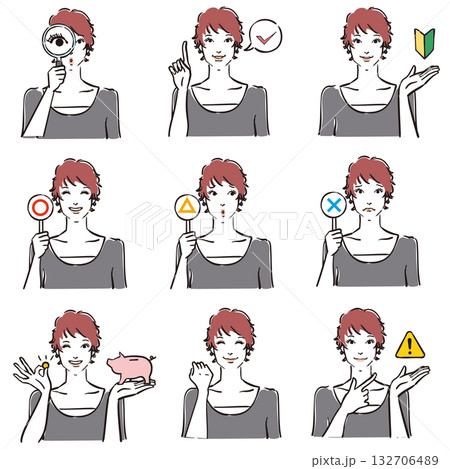 PIXTA

pixta.jp - 132706489