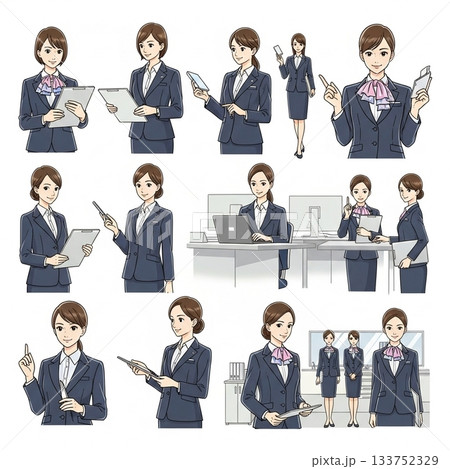 PIXTA

pixta.jp - 133752329